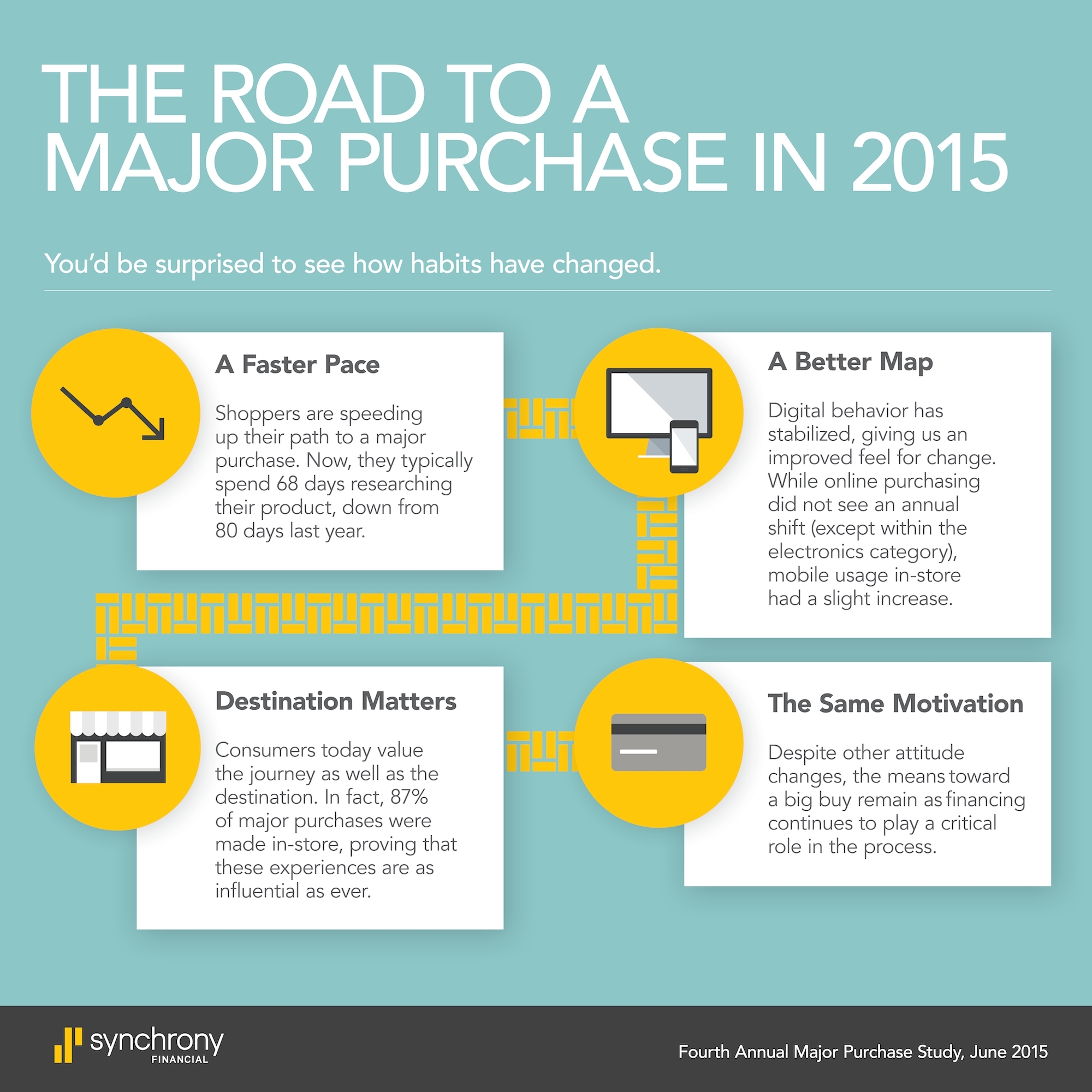 THE ROAD TO A MAJOR PURCHASE IN 2015

You'd be surprised to see how habits have changed.

A Faster Pace

Shoppers are speeding up their path to a major purchase. Now, they typically spend 68 days researching their product, down from 80 days last year.

A Better Map

Digital behavior has stabilized, giving us an improved feel for change. While online purchasing did not see an annual shift (except within the electronics category), mobile usage in-store had a slight increase.

Destination Matters

Consumers today value the journey as well as the destination. In fact, 87% of major purchases were made in-store, proving that these experiences are as influential as ever.

The Same Motivation

Despite other attitude changes, the means toward a big buy remain as financing continues to play a critical role in the process.

synchrony FINANCIAL

Fourth Annual Major Purchase Study, June 2015